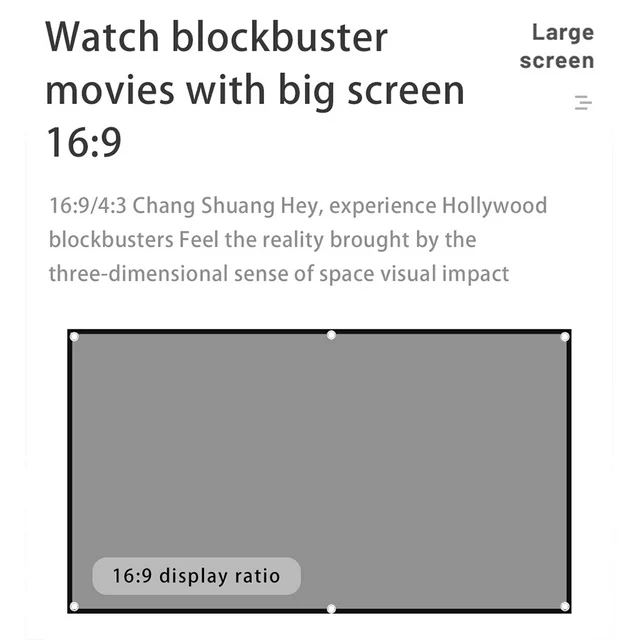 Watch blockbuster movies with big screen 16:9

Large screen

16:9/4:3 Chang Shuang Hey, experience Hollywood blockbusters Feel the reality brought by the three-dimensional sense of space visual impact

16:9 display ratio