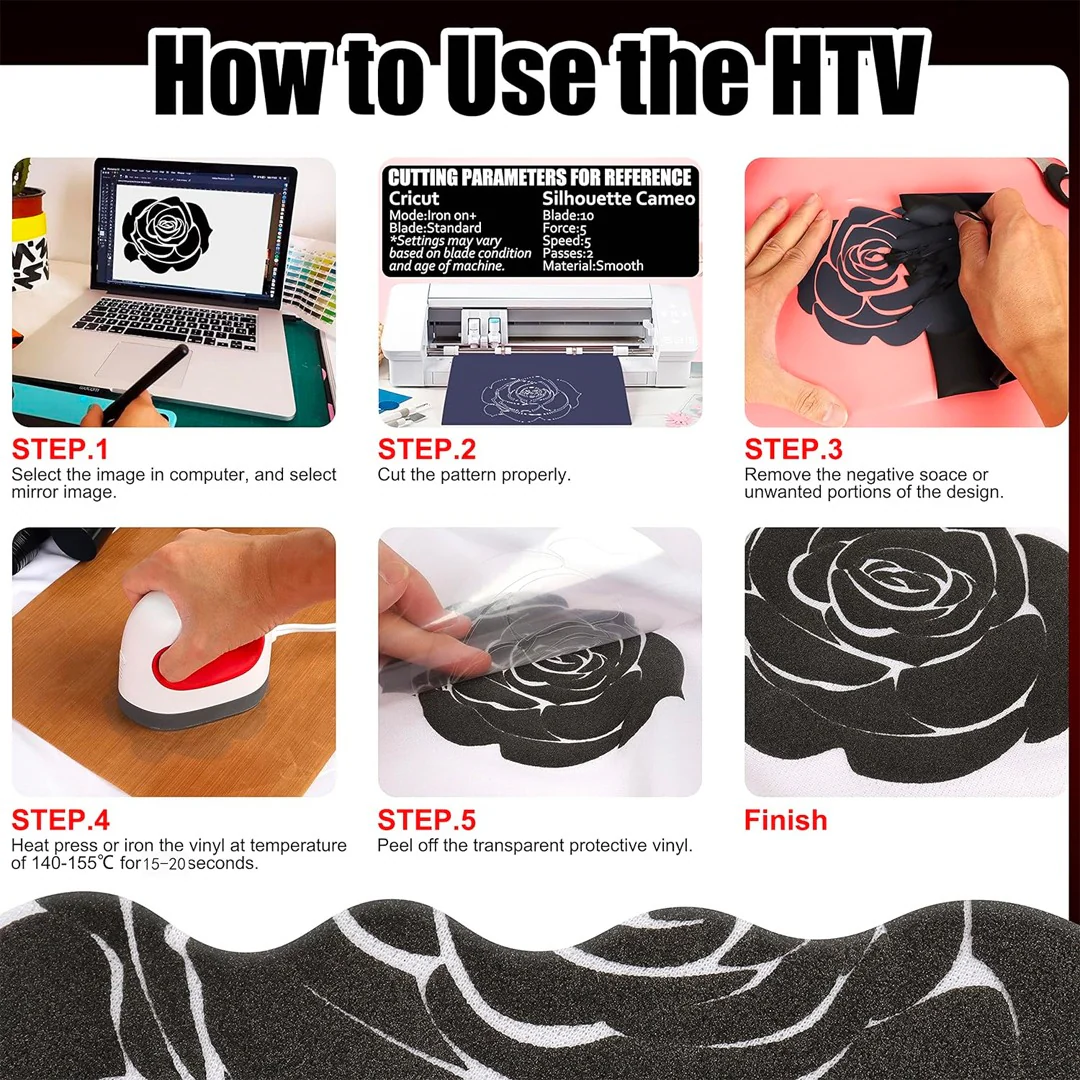 How to Use the HTV

CUTTING PARAMETERS FOR REFERENCE

Cricut
Mode:Iron on+
Blade:Standard
*Settings may vary based on blade condition and age of machine.

Silhouette Cameo
Blade:10
Force:5
Speed:5
Passes:2
Material:Smooth

STEP.1
Select the image in computer, and select mirror image.

STEP.2
Cut the pattern properly.

STEP.3
Remove the negative soace or unwanted portions of the design.

STEP.4
Heat press or iron the vinyl at temperature of 140-155℃ for 15-20 seconds.

STEP.5
Peel off the transparent protective vinyl.

Finish